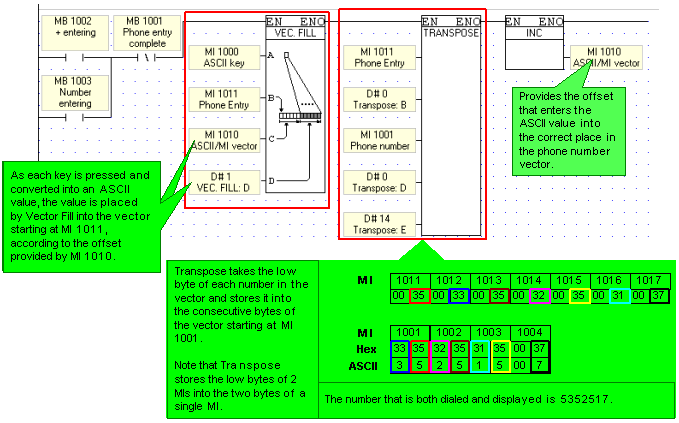 MB 1002
+ entering

MB 1001
Phone entry complete

MB 1003
Number entering

EN ENO
VEC. FILL

MI 1000
ASCII key

A

MI 1011
Phone Entry

B

MI 1010
ASCII/MI vector

C

D# 1
VEC. FILL: D

D

EN ENO
TRANSPOSE

MI 1011
Phone Entry

D# 0
Transpose: B

MI 1001
Phone number

D# 0
Transpose: D

D# 14
Transpose: E

EN ENO
INC

MI 1010
ASCII/MI vector

Provides the offset that enters the ASCII value into the correct place in the phone number vector.

As each key is pressed and converted into an ASCII value, the value is placed by Vector Fill into the vector starting at MI 1011, according to the offset provided by MI 1010.

Transpose takes the low byte of each number in the vector and stores it into the consecutive bytes of the vector starting at MI 1001.

Note that Transpose stores the low bytes of 2 MIs into the two bytes of a single MI.

| MI | 1011 | | 1012 | | 1013 | | 1014 | | 1015 | | 1016 | | 1017 | |
|---|---|---|---|---|---|---|---|---|---|---|---|---|---|---|
| | 00 | 35 | 00 | 33 | 00 | 35 | 00 | 32 | 00 | 35 | 00 | 31 | 00 | 37 |

| MI | 1001 | | 1002 | | 1003 | | 1004 | |
|---|---|---|---|---|---|---|---|---|
| Hex | 33 | 35 | 32 | 35 | 31 | 35 | 00 | 37 |
| ASCII | 3 | 5 | 2 | 5 | 1 | 5 | 00 | 7 |

The number that is both dialed and displayed is 5352517.